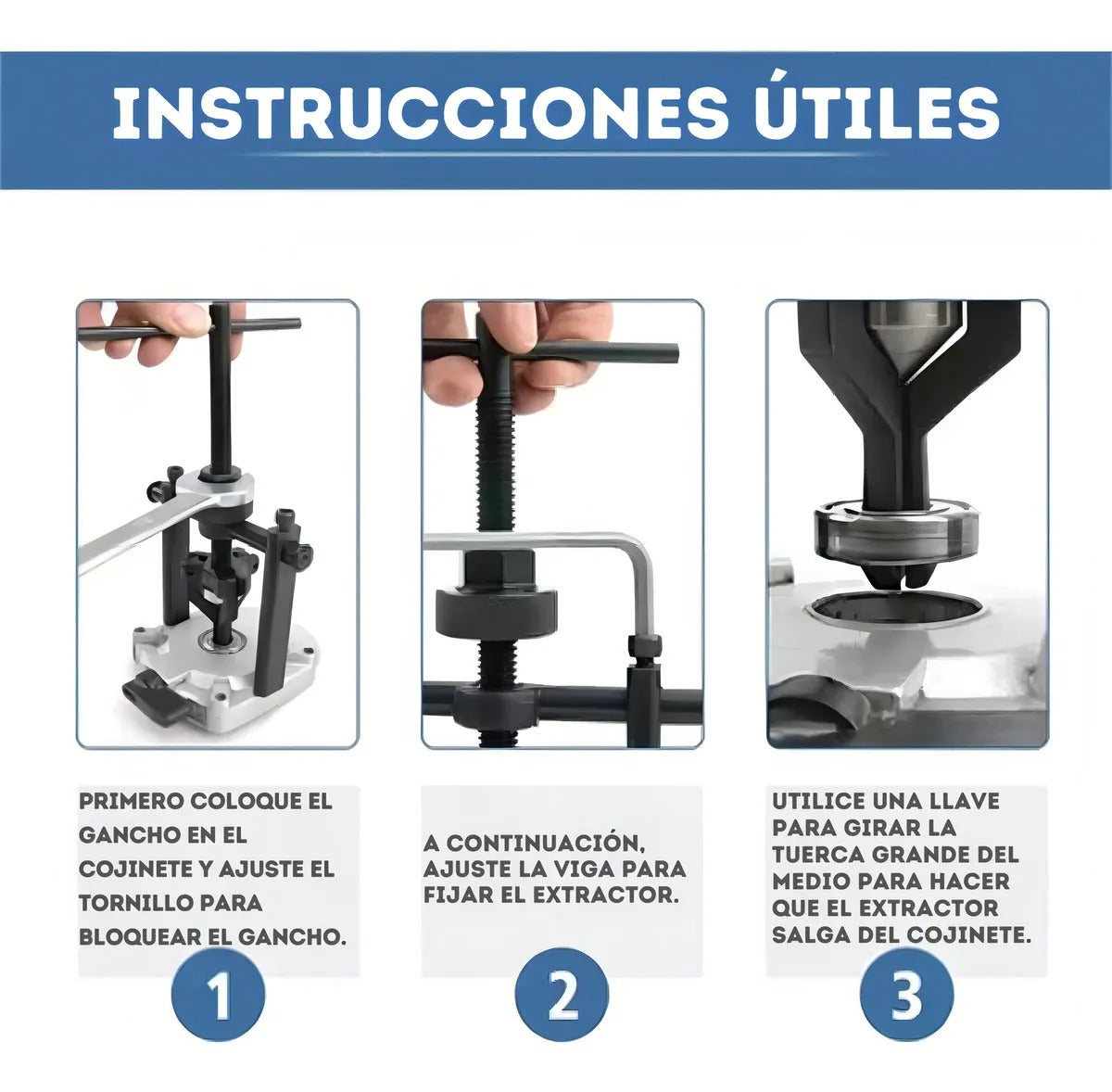 INSTRUCCIONES ÚTILES

PRIMERO COLOQUE EL GANCHO EN EL COJINETE Y AJUSTE EL TORNILLO PARA BLOQUEAR EL GANCHO.

1

A CONTINUACIÓN, AJUSTE LA VIGA PARA FIJAR EL EXTRACTOR.

2

UTILICE UNA LLAVE PARA GIRAR LA TUERCA GRANDE DEL MEDIO PARA HACER QUE EL EXTRACTOR SALGA DEL COJINETE.

3